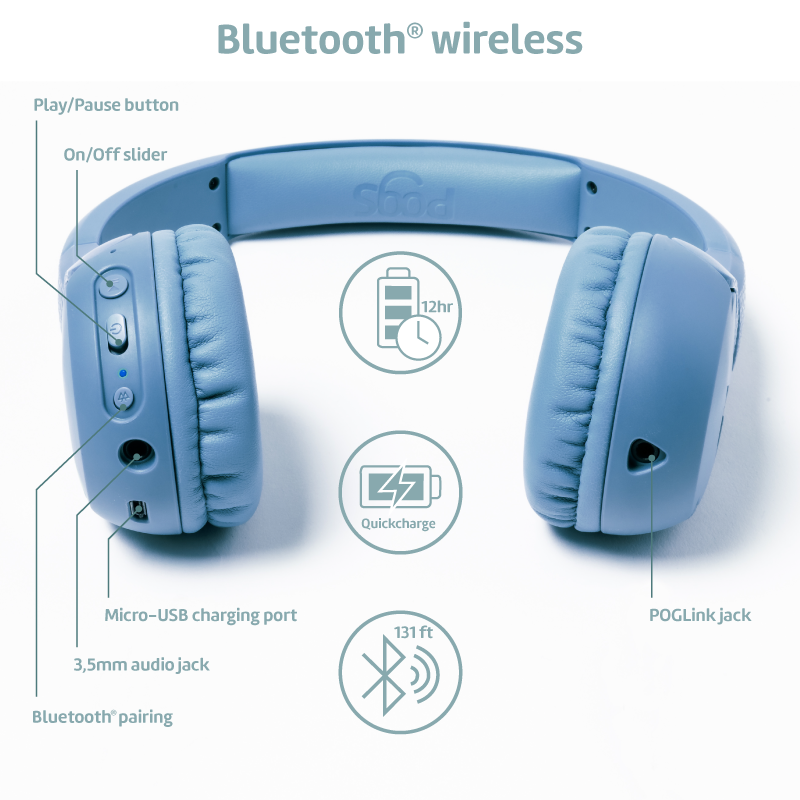 Bluetooth® wireless

Play/Pause button

On/Off slider

pogs

12hr

Quickcharge

131 ft

Micro-USB charging port

3,5mm audio jack

Bluetooth® pairing

POGLink jack