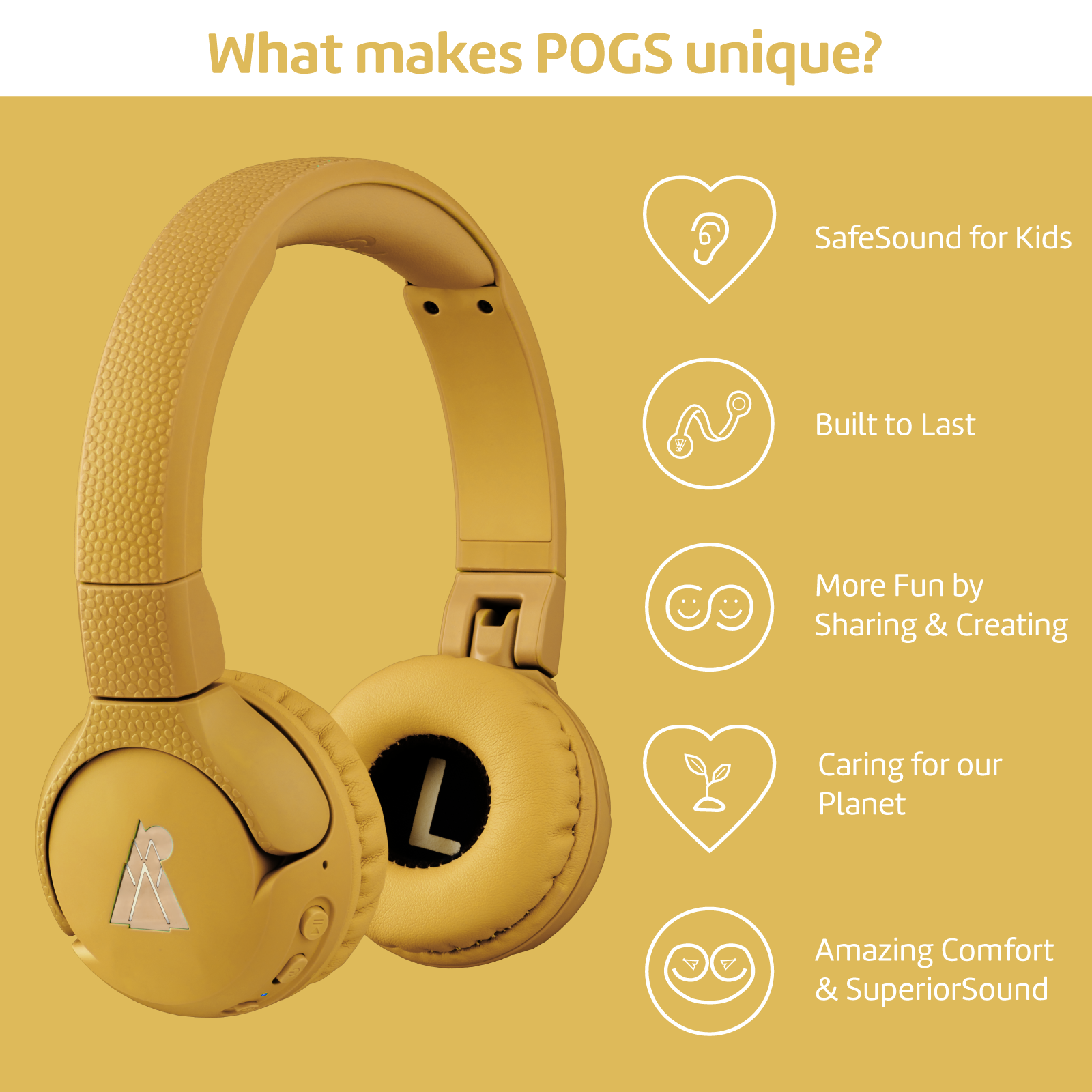 What makes POGS unique?

L

SafeSound for Kids

Built to Last

More Fun by
Sharing & Creating

Caring for our
Planet

Amazing Comfort
& SuperiorSound